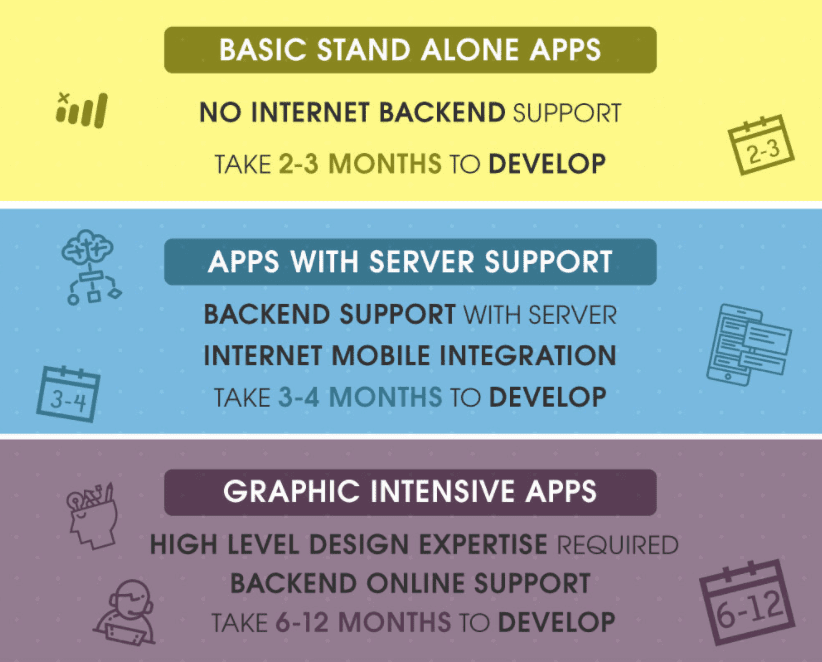 BASIC STAND ALONE APPS

NO INTERNET BACKEND SUPPORT

TAKE 2-3 MONTHS TO DEVELOP

2-3

APPS WITH SERVER SUPPORT

BACKEND SUPPORT WITH SERVER

INTERNET MOBILE INTEGRATION

TAKE 3-4 MONTHS TO DEVELOP

3-4

GRAPHIC INTENSIVE APPS

HIGH LEVEL DESIGN EXPERTISE REQUIRED

BACKEND ONLINE SUPPORT

TAKE 6-12 MONTHS TO DEVELOP

6-12